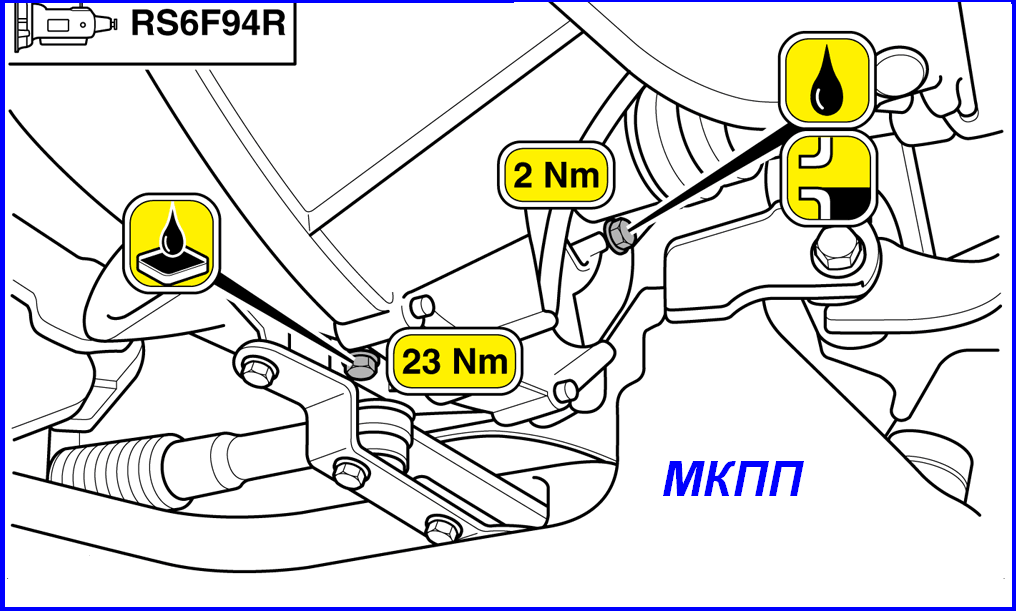 RS6F94R

2 Nm

23 Nm

МКПП