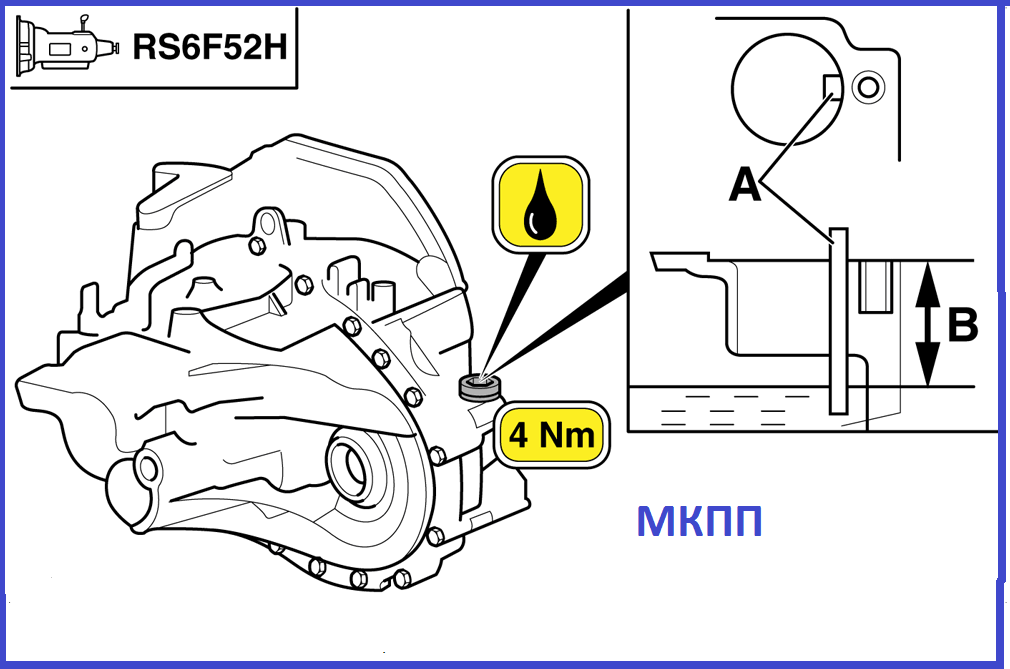 RS6F52H

A

B

4 Nm

МКПП