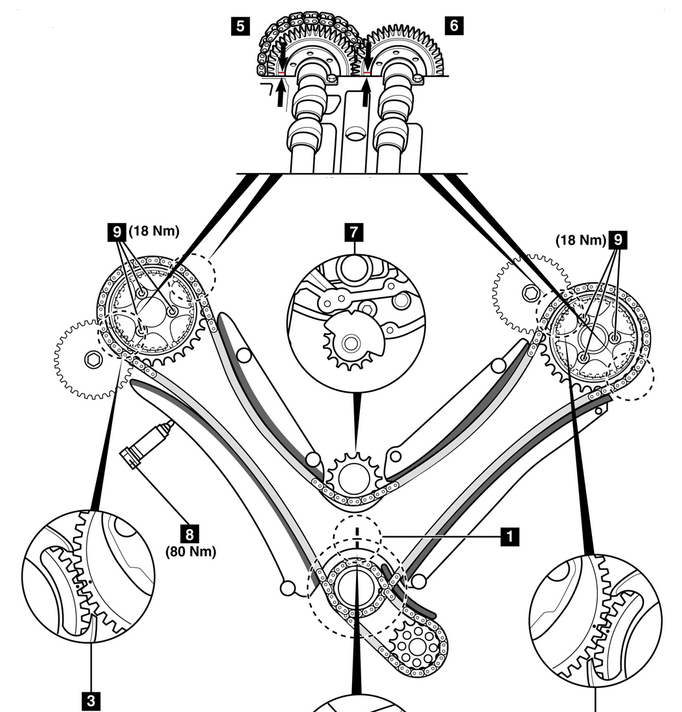 5
6
9 (18 Nm)
7
(18 Nm) 9
8
(80 Nm)
1
3