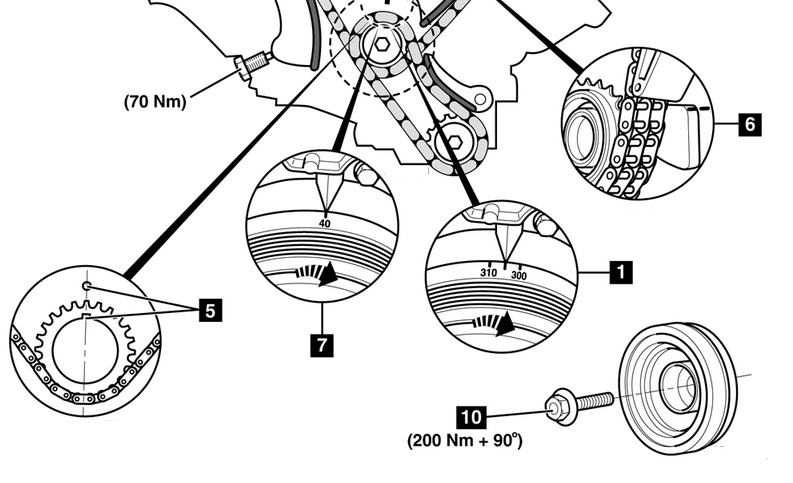 (70 Nm)

6

40

310 300

1

5

7

10

(200 Nm + 90°)