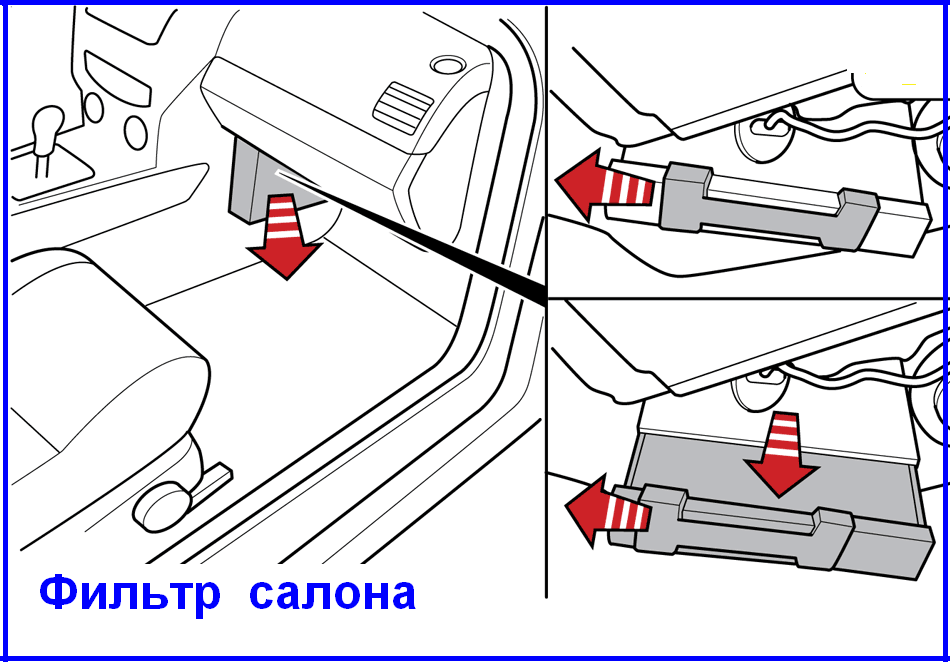 Фильтр салона