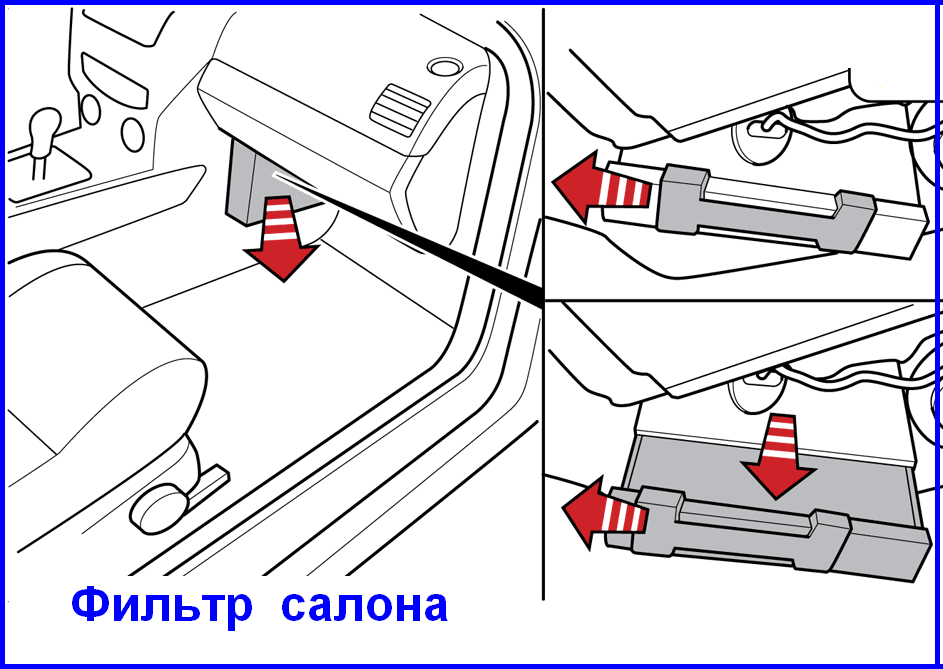 Фильтр салона