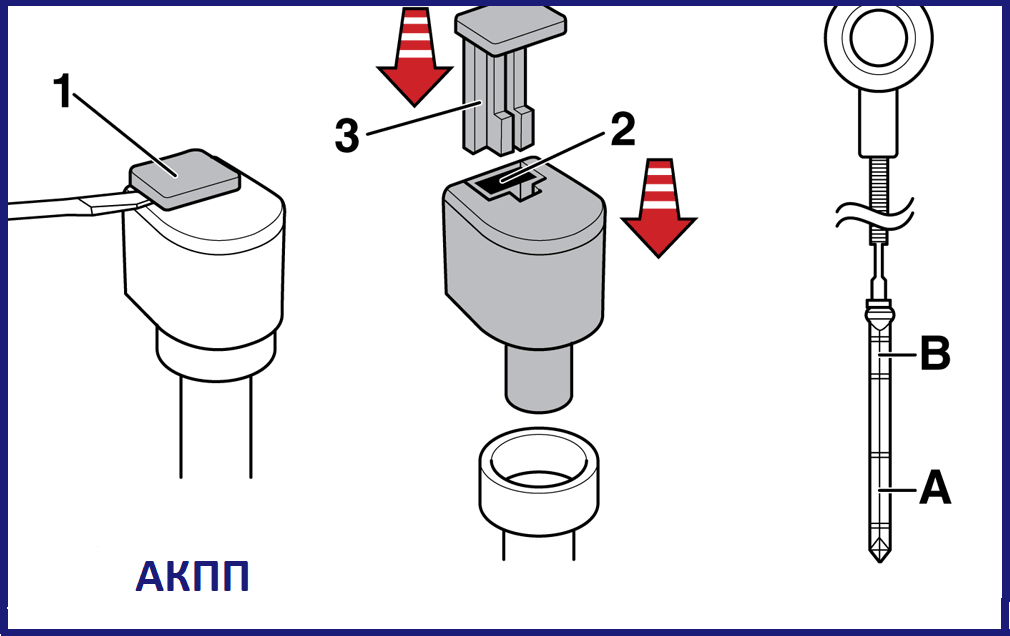 1
3
2
B
A
АКПП