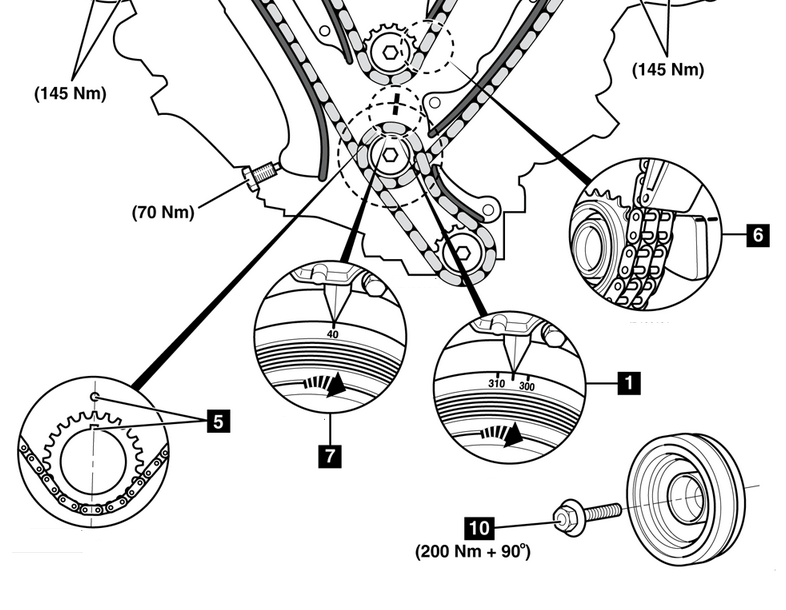 (145 Nm)

(145 Nm)

(70 Nm)

6

40

310

300

1

5

7

10

(200 Nm + 90°)