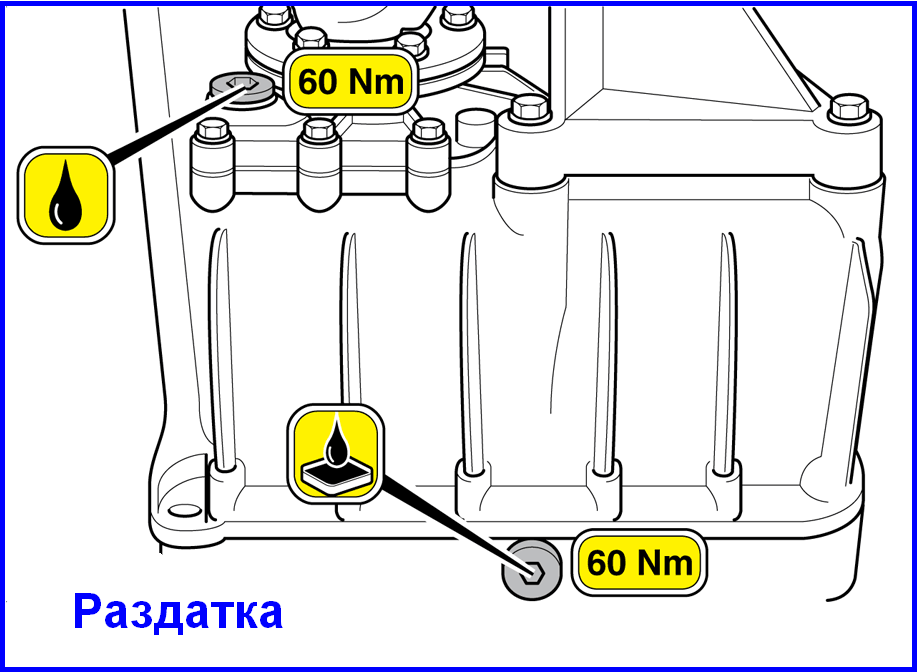 60 Nm

60 Nm

Раздатка