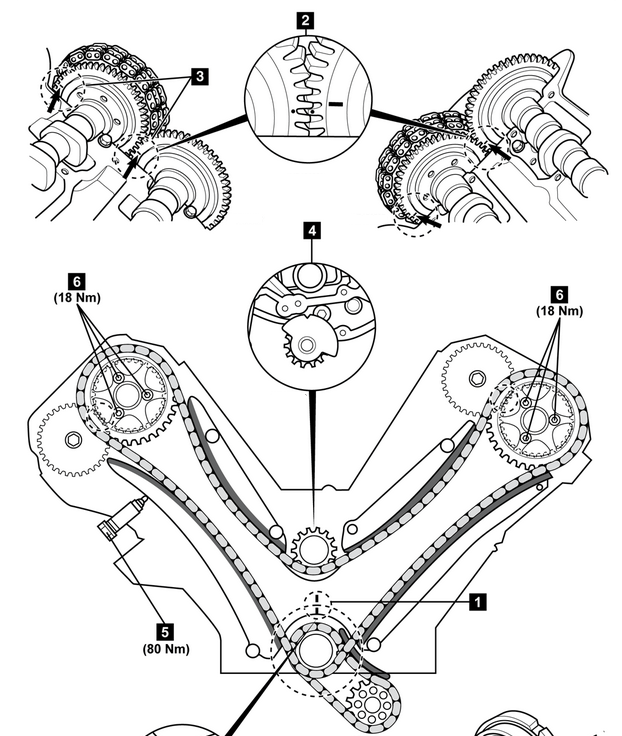 2
3
4
6
(18 Nm)
6
(18 Nm)
1
5
(80 Nm)