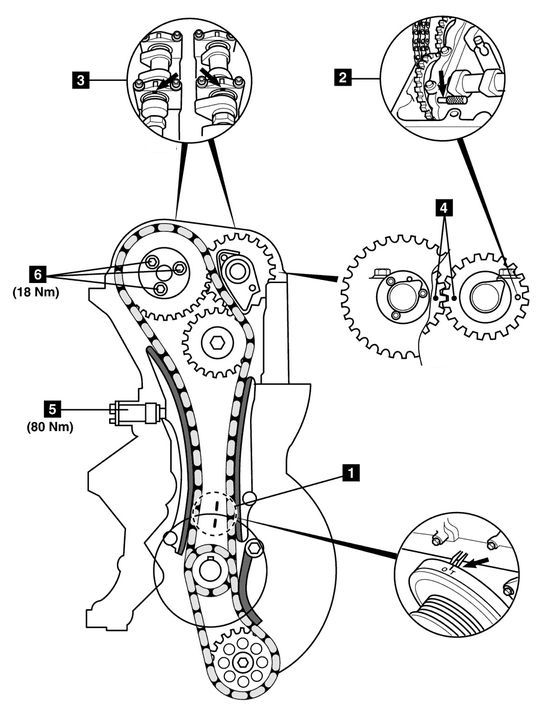 3

2

4

6
(18 Nm)

5
(80 Nm)

1

O T