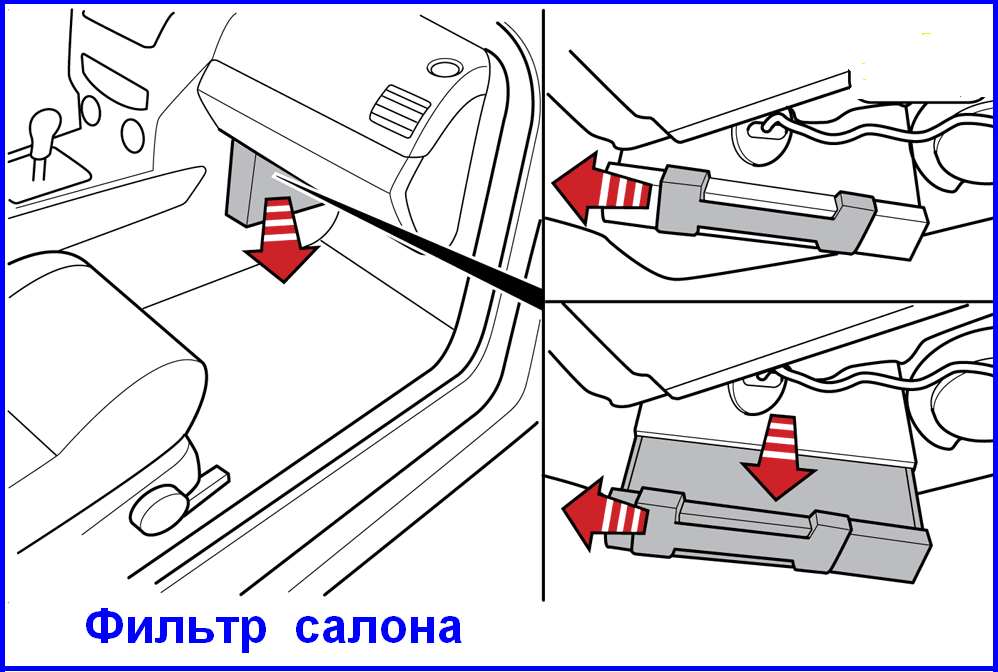 Фильтр салона