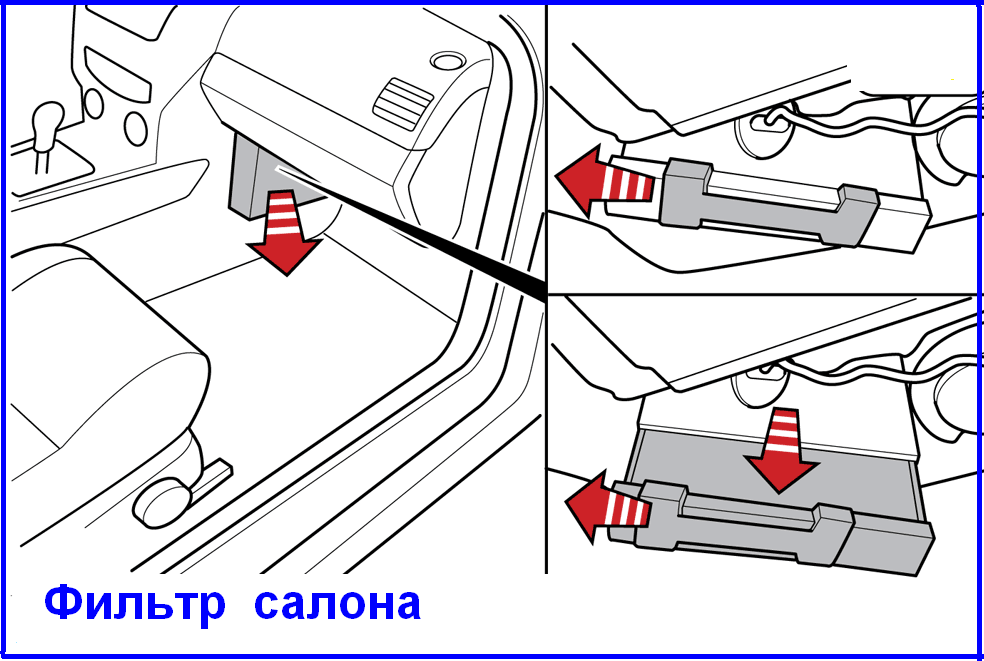 Фильтр салона