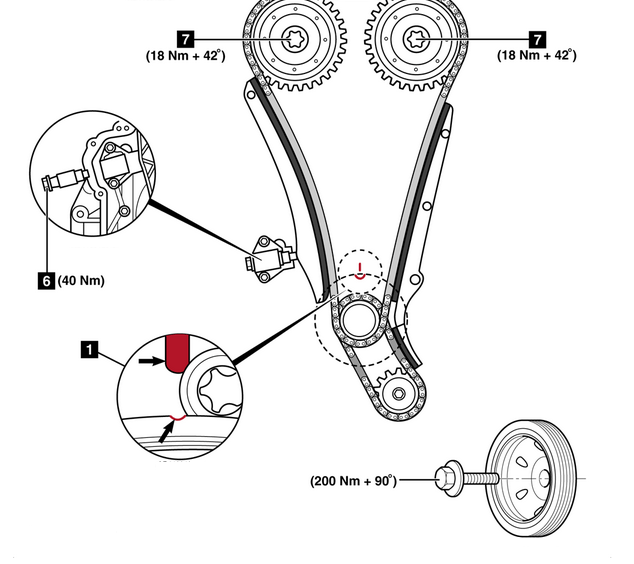 7
(18 Nm + 42°)

7
(18 Nm + 42°)

6 (40 Nm)

1

(200 Nm + 90°)