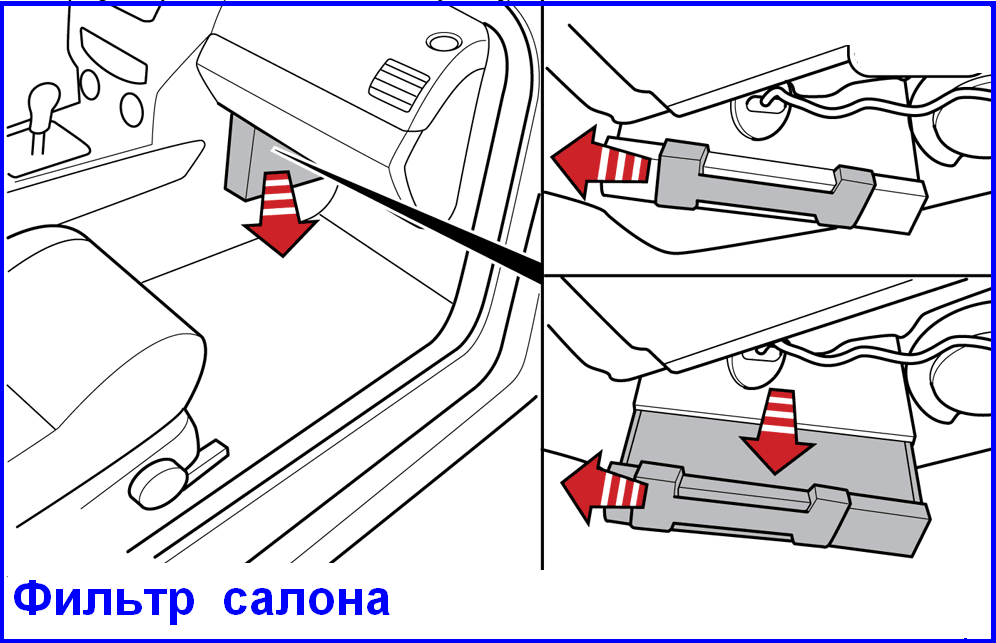 Фильтр салона