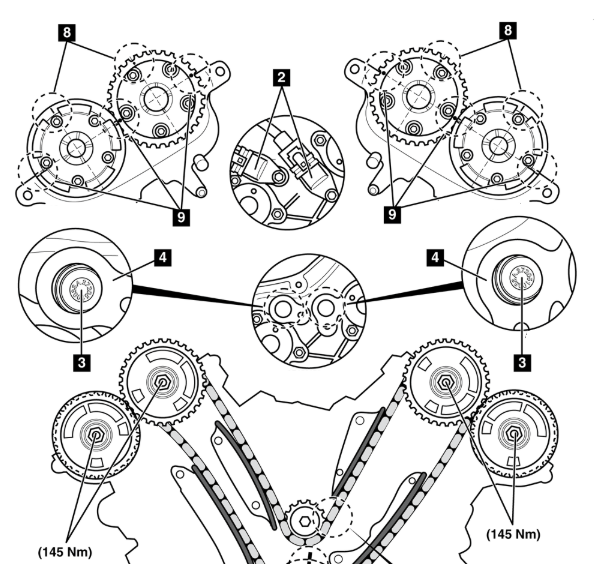 8
8
2
9
9
4
4
3
3
(145 Nm)
(145 Nm)