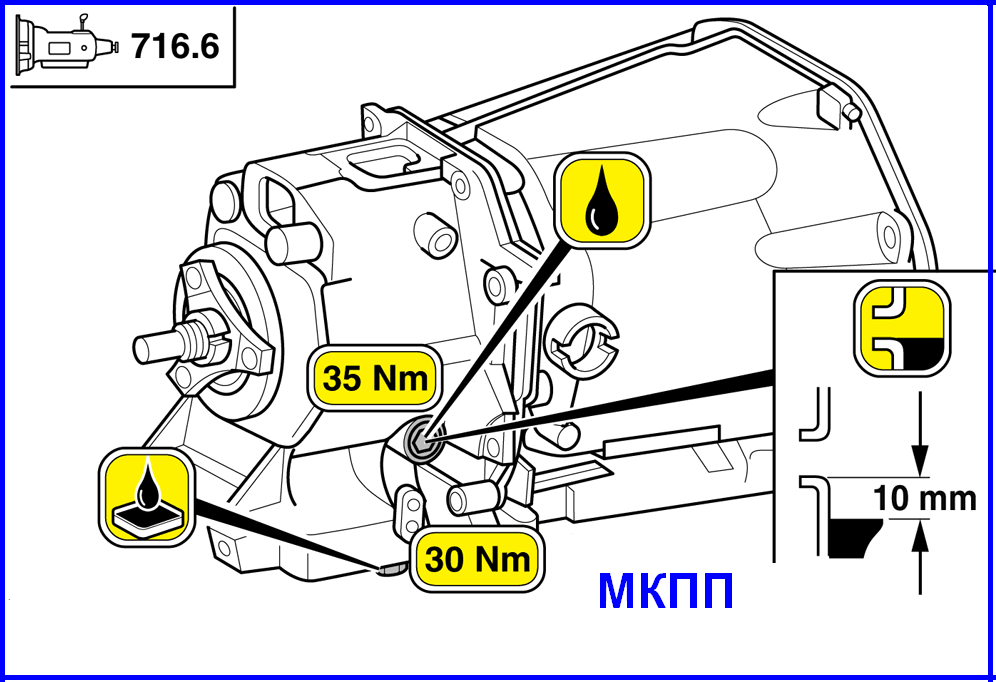 716.6

35 Nm

30 Nm

10 mm

МКПП