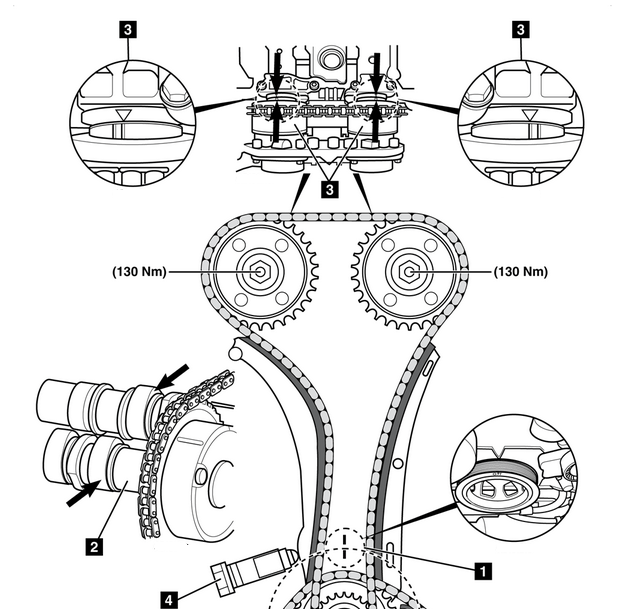 3

3

3

(130 Nm)

(130 Nm)

2

1

4