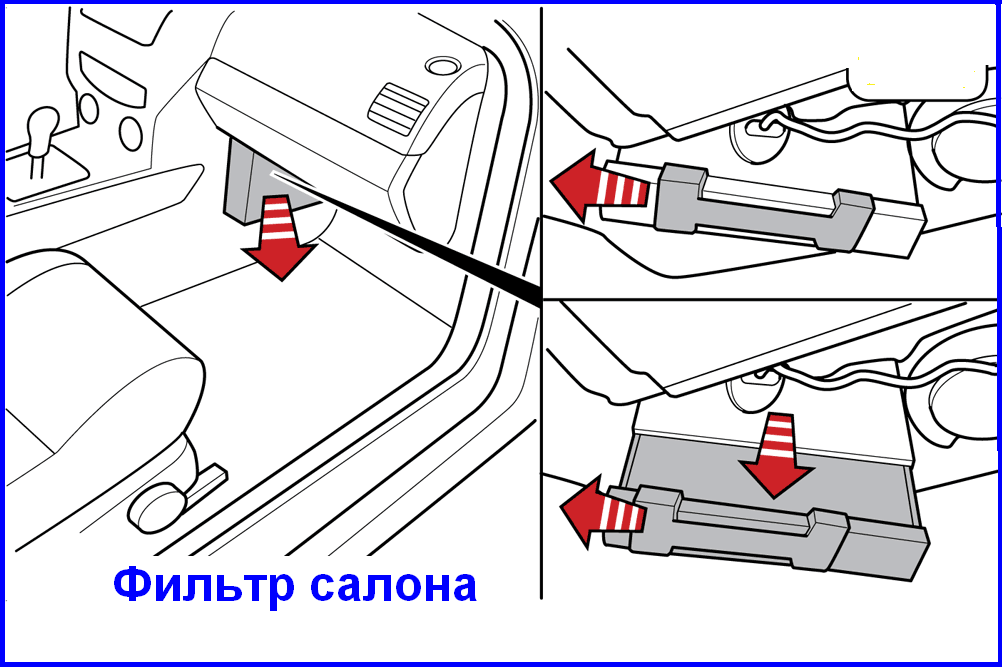 Фильтр салона