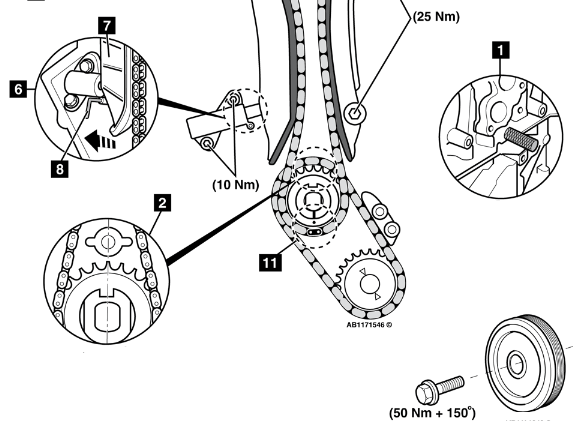 (25 Nm)
7
1
6
8
(10 Nm)
2
11
AB1171546 ©
(50 Nm + 150°)