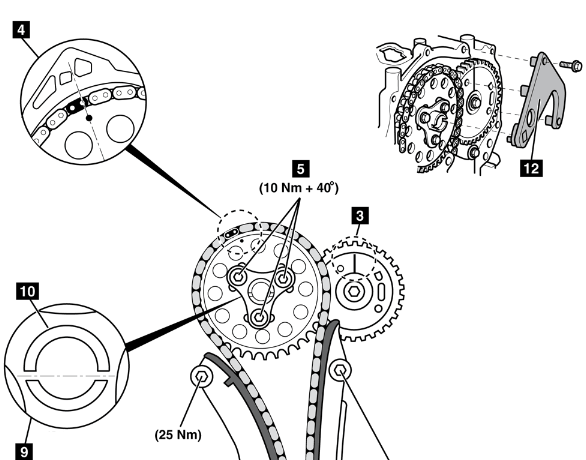 4

12

5
(10 Nm + 40°)

3

10

(25 Nm)

9