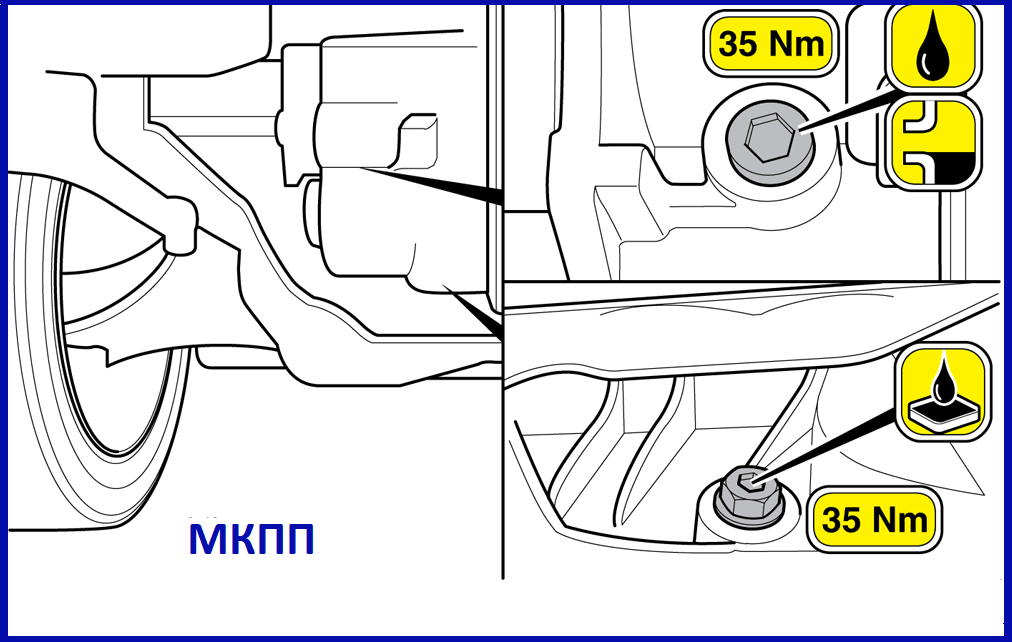 35 Nm

МКПП

35 Nm