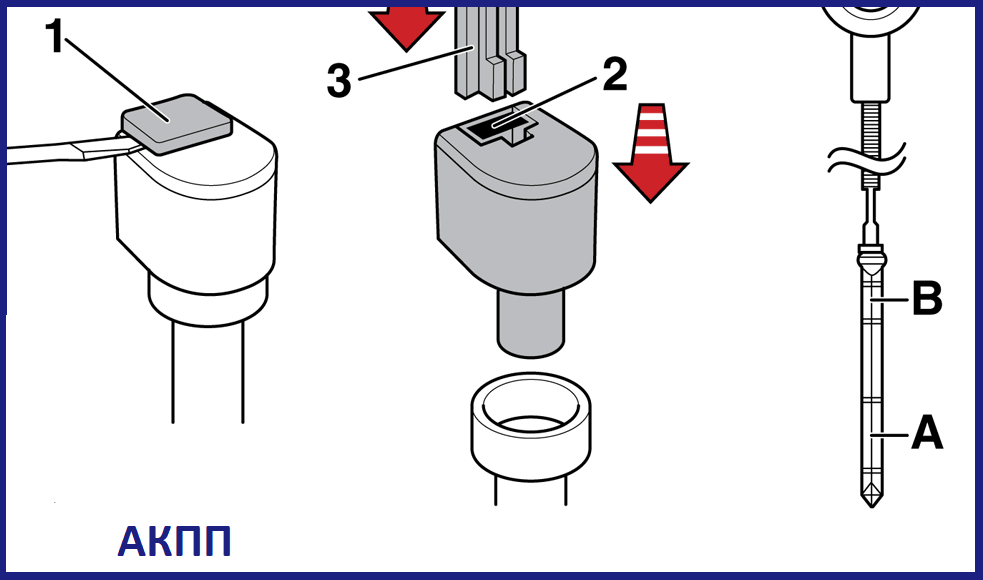 1
3
2
B
A
АКПП