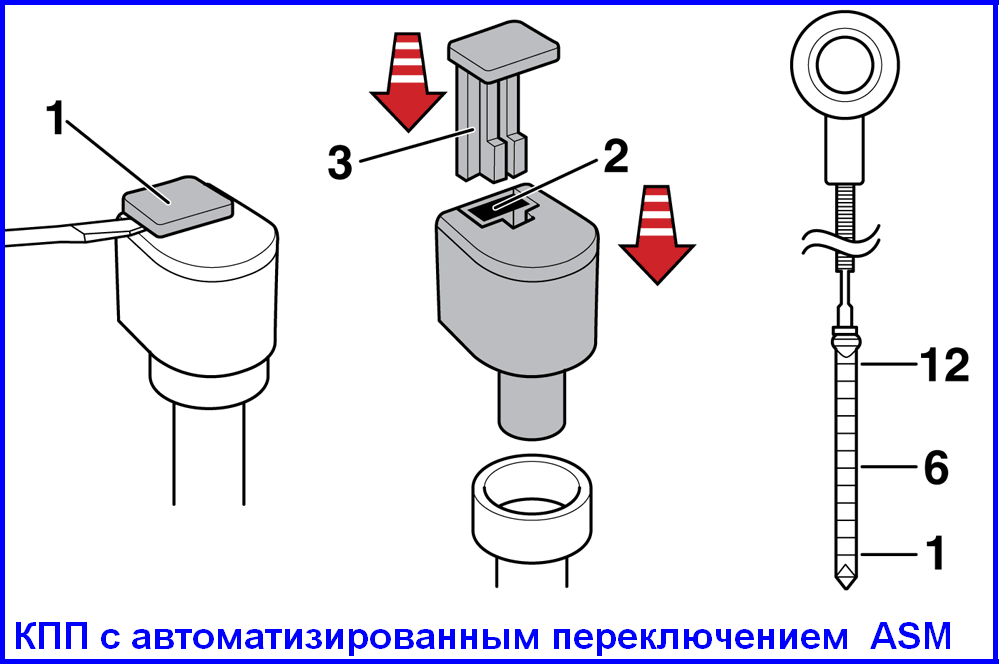 1
3
2
12
6
1
КПП с автоматизированным переключением ASM