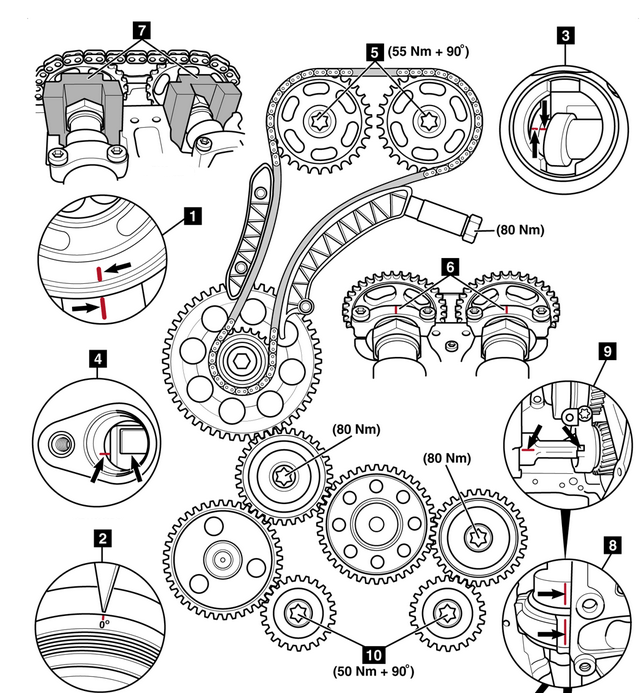 7
5 (55 Nm + 90°)
3
1
(80 Nm)
6
4
9
(80 Nm)
(80 Nm)
2
0°
8
10
(50 Nm + 90°)