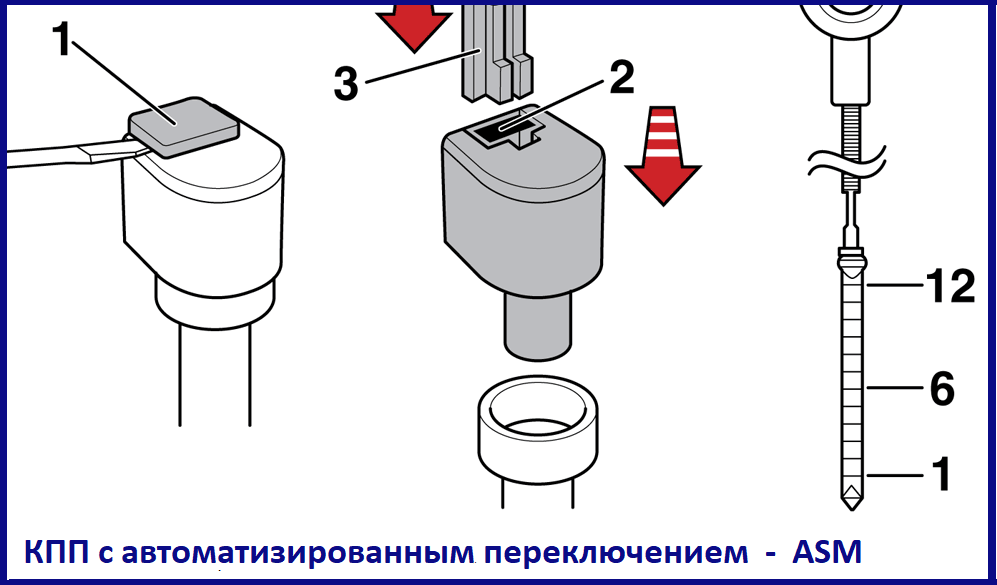 1
3
2
12
6
1
КПП с автоматизированным переключением - ASM