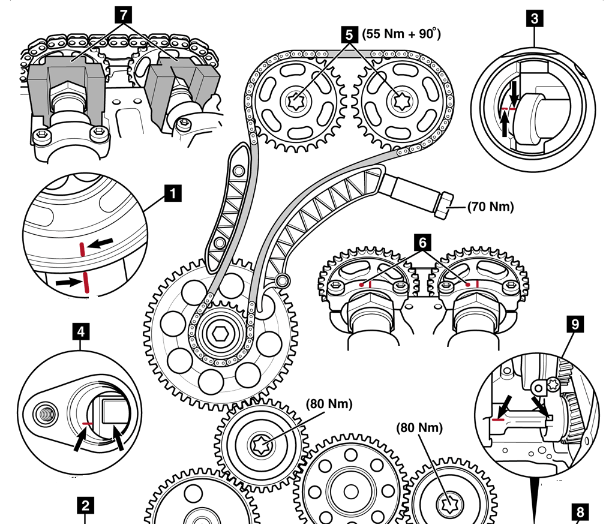 7

5 (55 Nm + 90°)

3

1

(70 Nm)

6

4

9

(80 Nm)

(80 Nm)

2

8