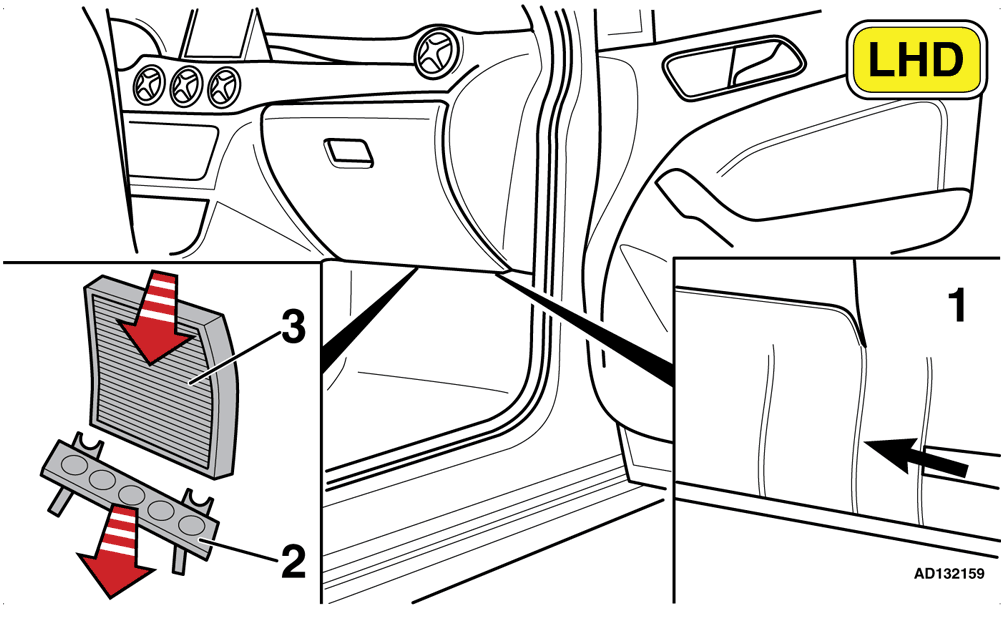 LHD

3

2

1

AD132159