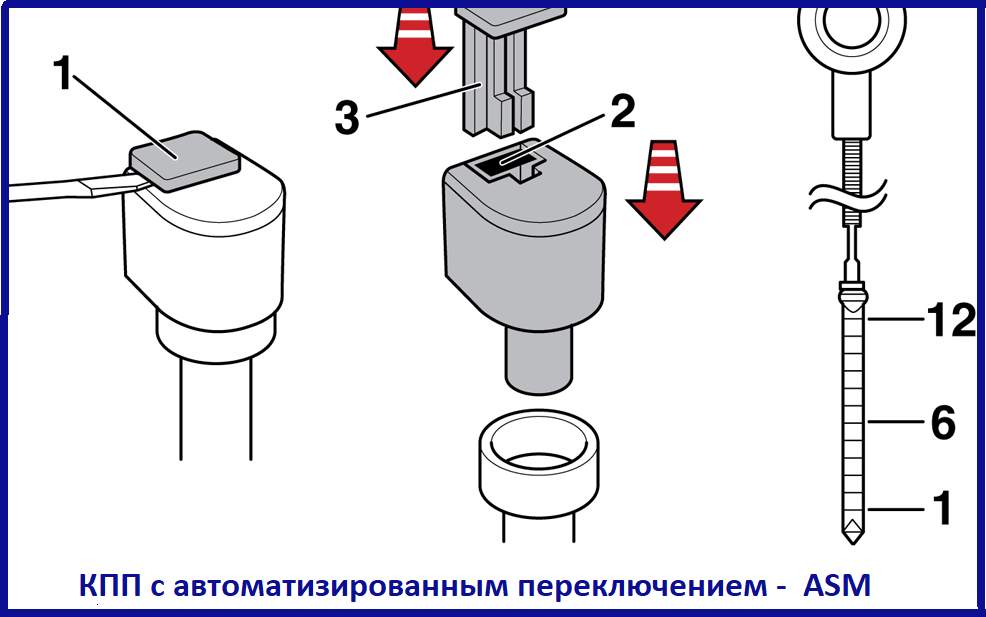 1

3

2

12

6

1

КПП с автоматизированным переключением - ASM