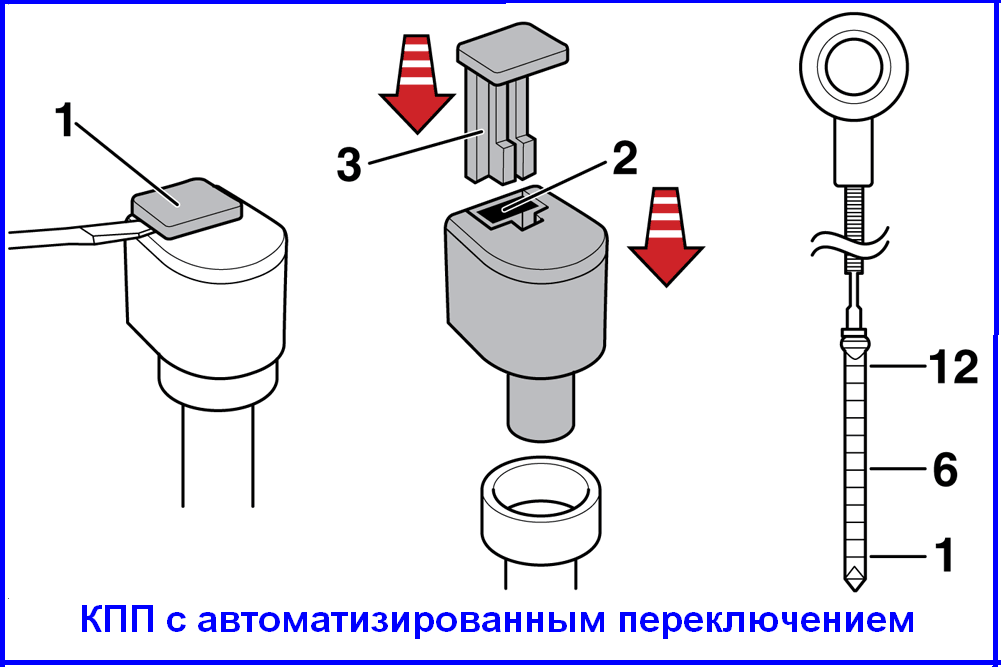 1
3
2
12
6
1
КПП с автоматизированным переключением