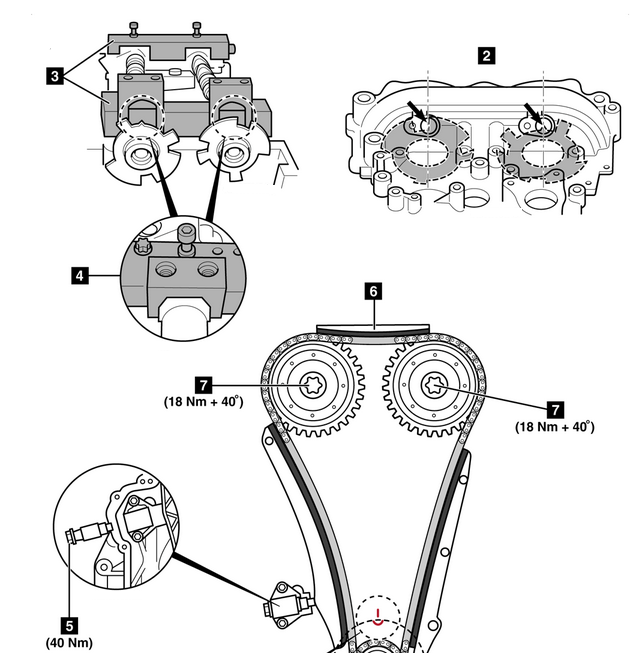 3

2

4

6

7
(18 Nm + 40°)

7
(18 Nm + 40°)

5
(40 Nm)