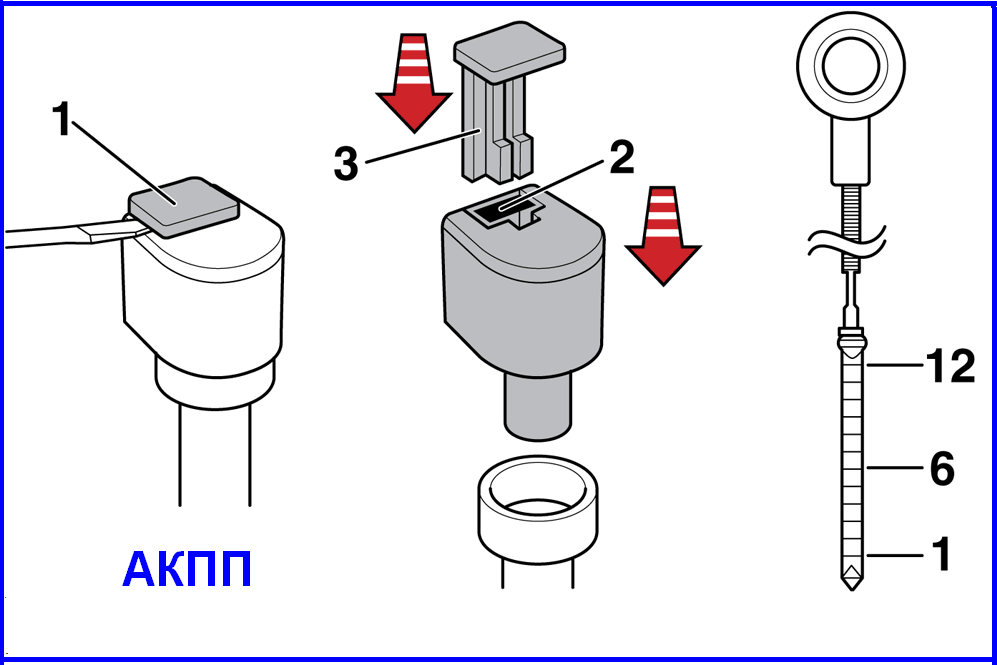 1
3
2
12
6
1
АКПП