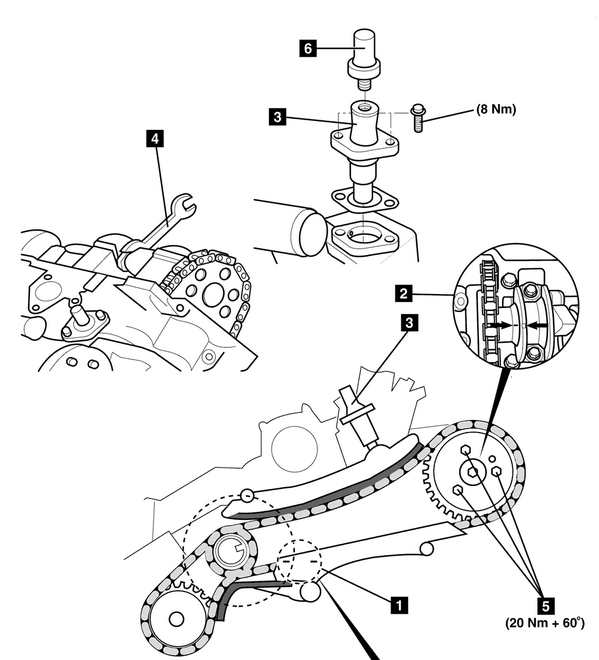 6

3

(8 Nm)

4

2

3

1

5

(20 Nm + 60°)