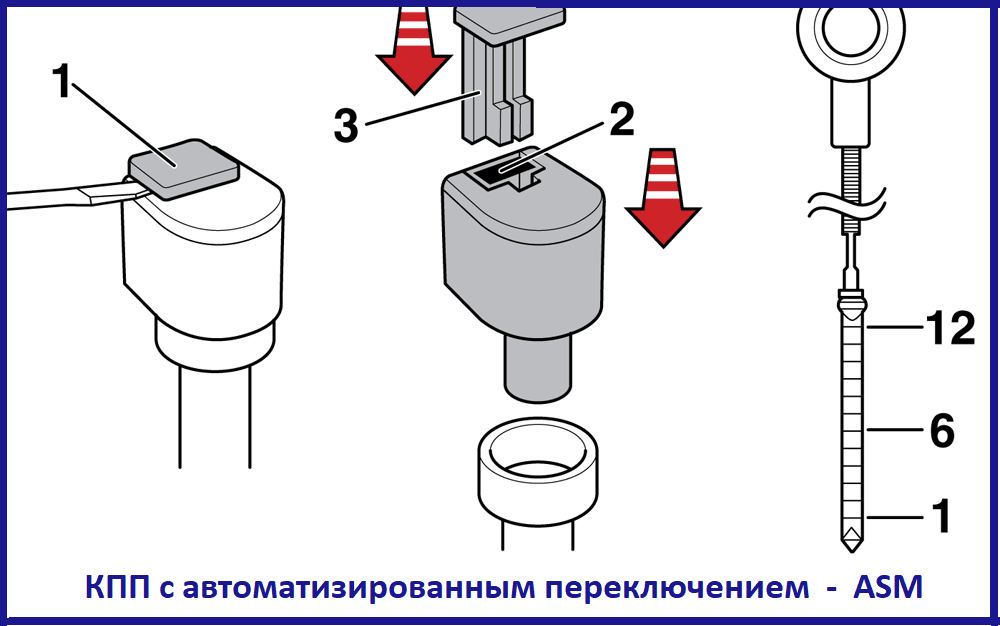 1
3
2
12
6
1
КПП с автоматизированным переключением - ASM