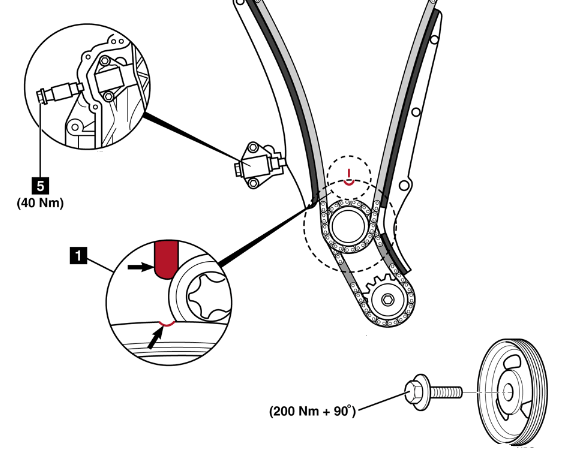 5
(40 Nm)

1

(200 Nm + 90°)