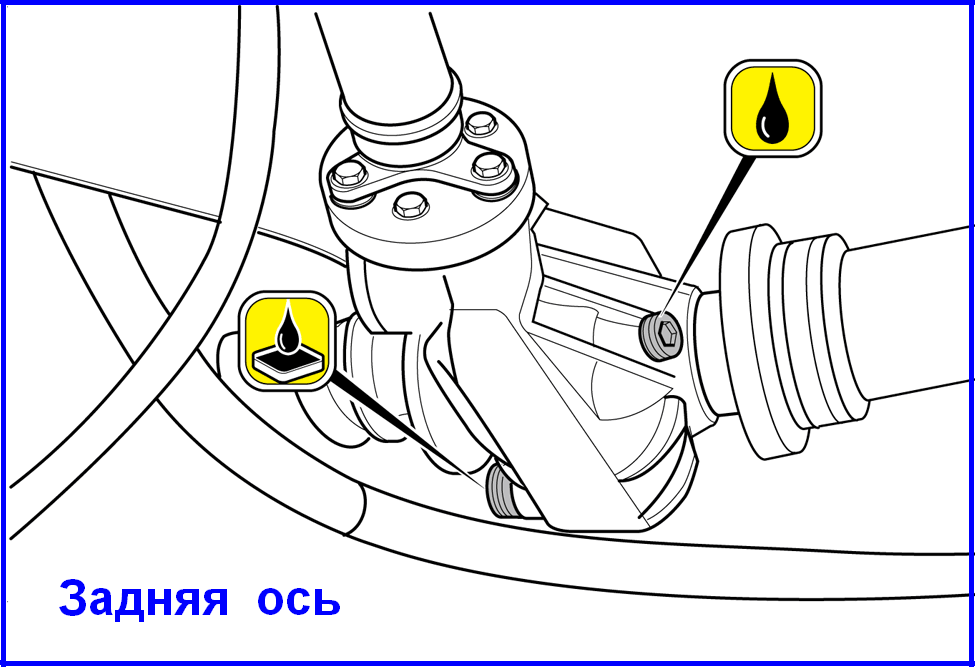 Задняя ось