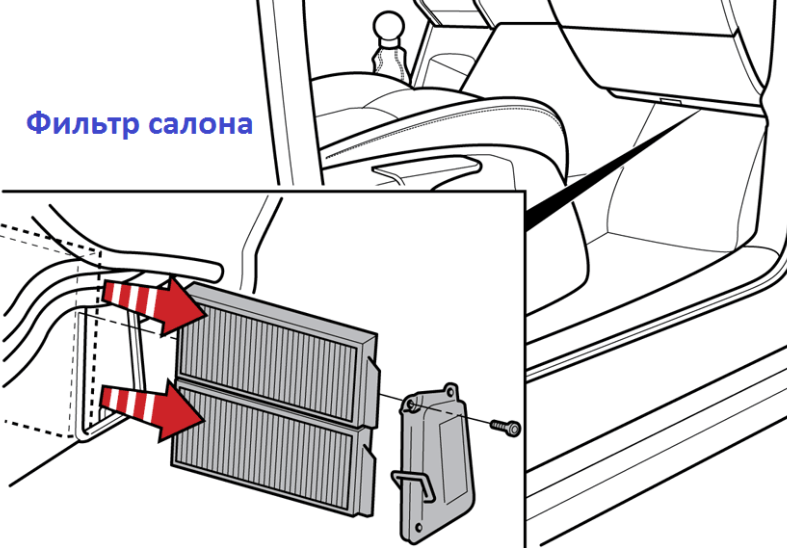 Фильтр салона