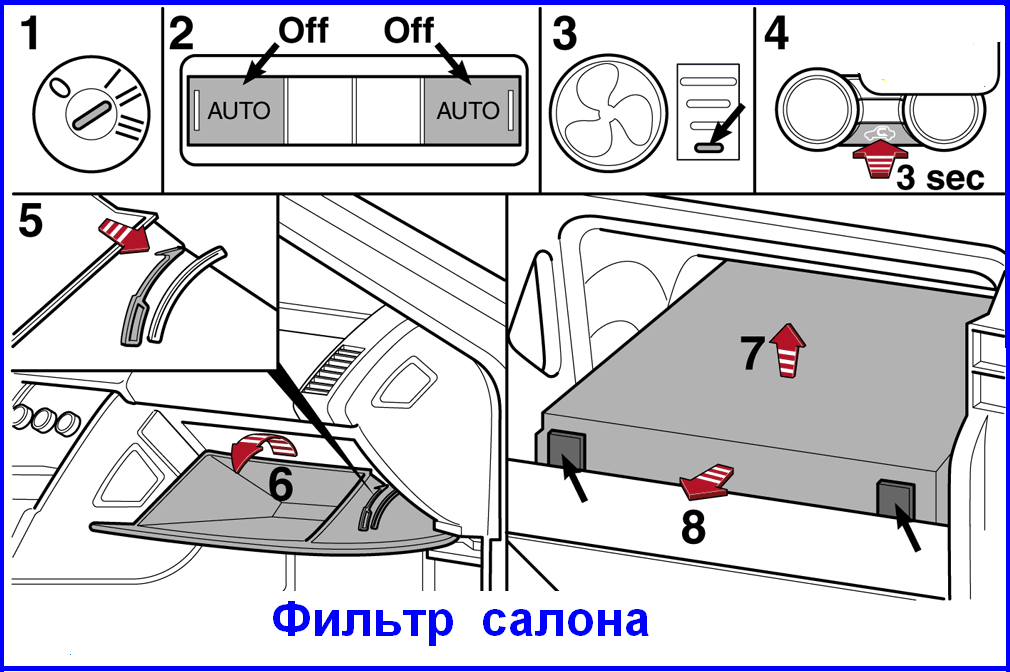 1

2 Off Off
AUTO AUTO

3

4
3 sec

5

6

7

8

Фильтр салона