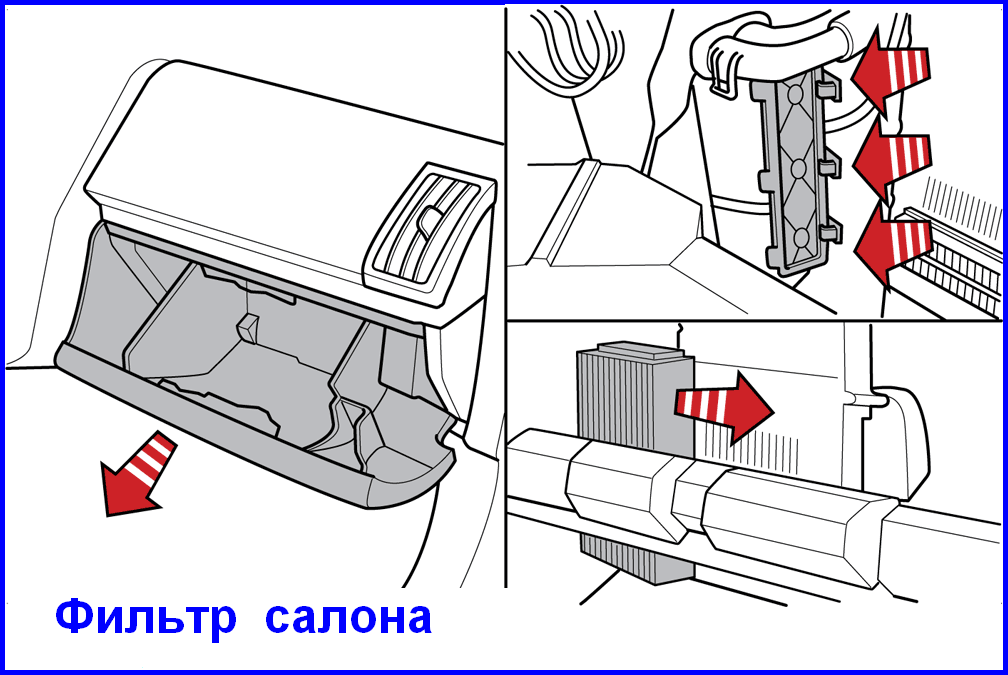 Фильтр салона