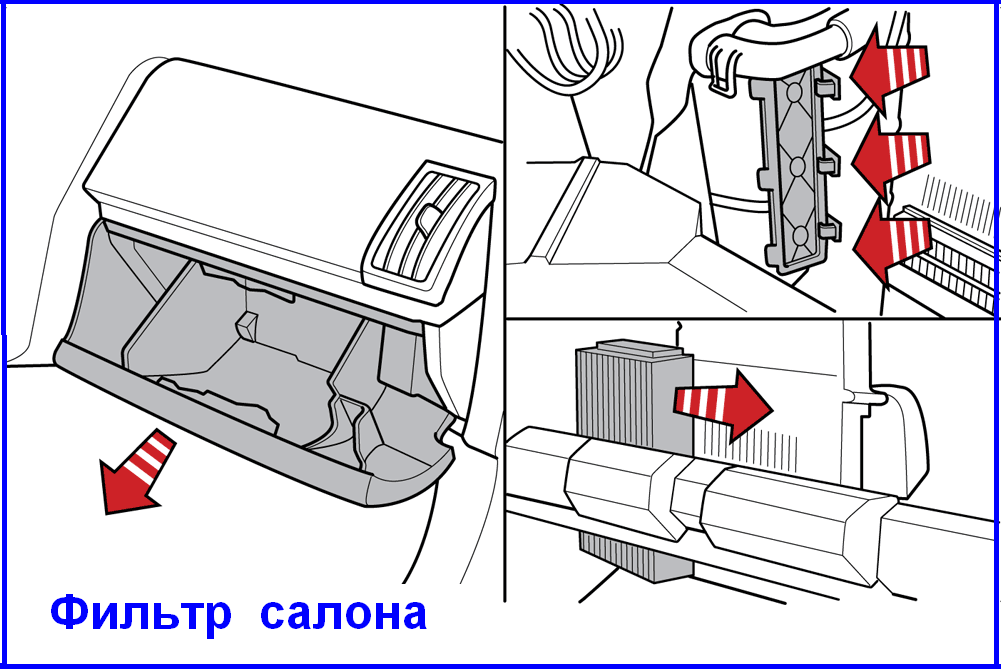 Фильтр салона