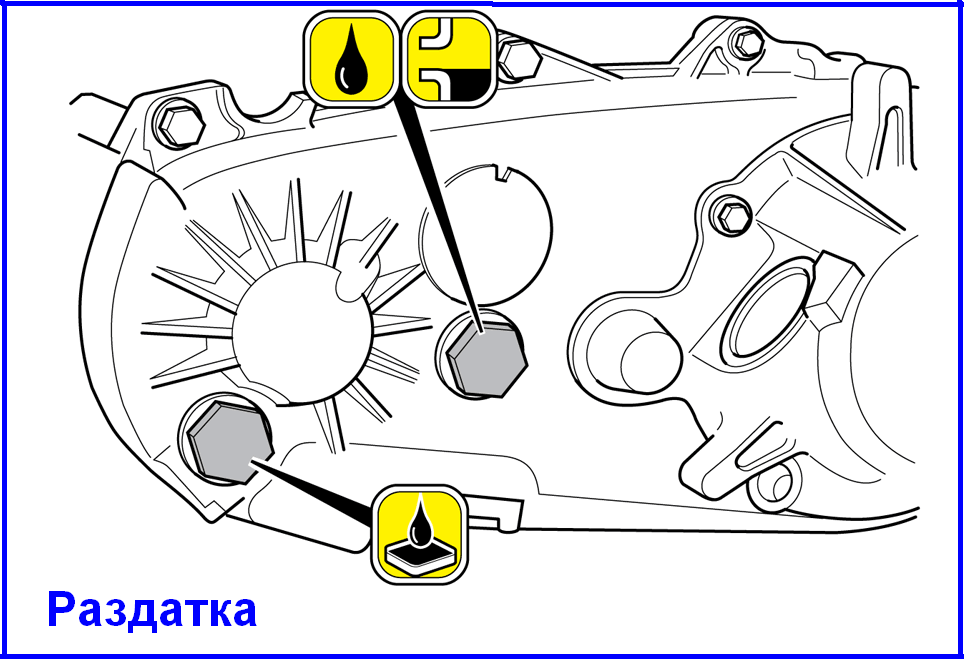 Раздатка