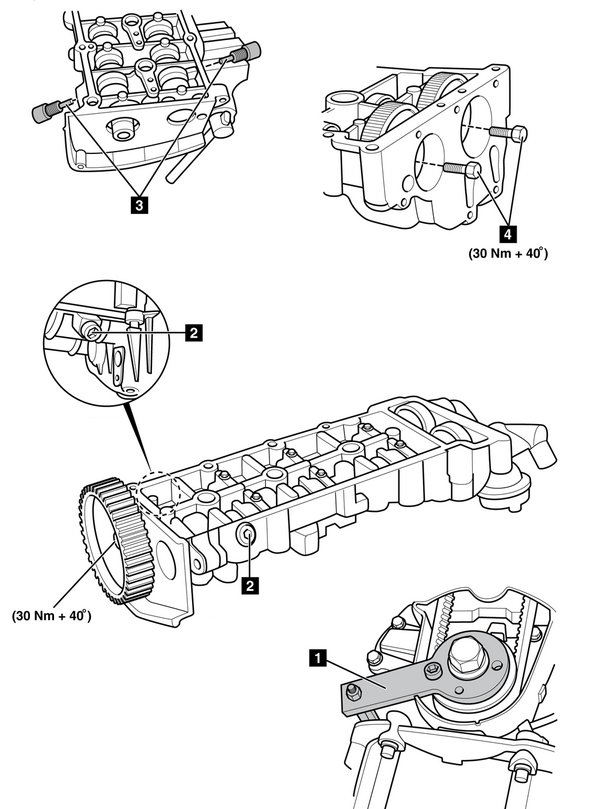 3

4
(30 Nm + 40°)

2

2

(30 Nm + 40°)

1