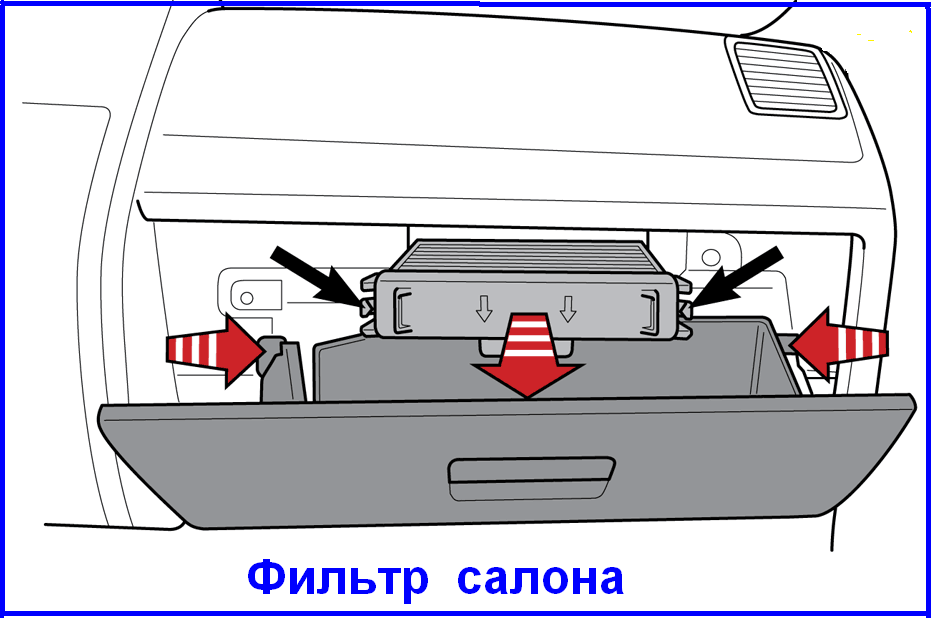 Фильтр салона