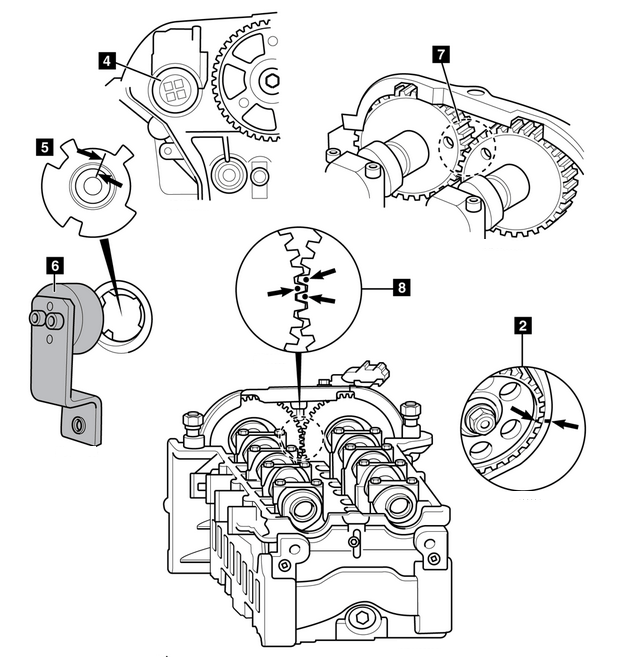 4
7
5
6
8
2