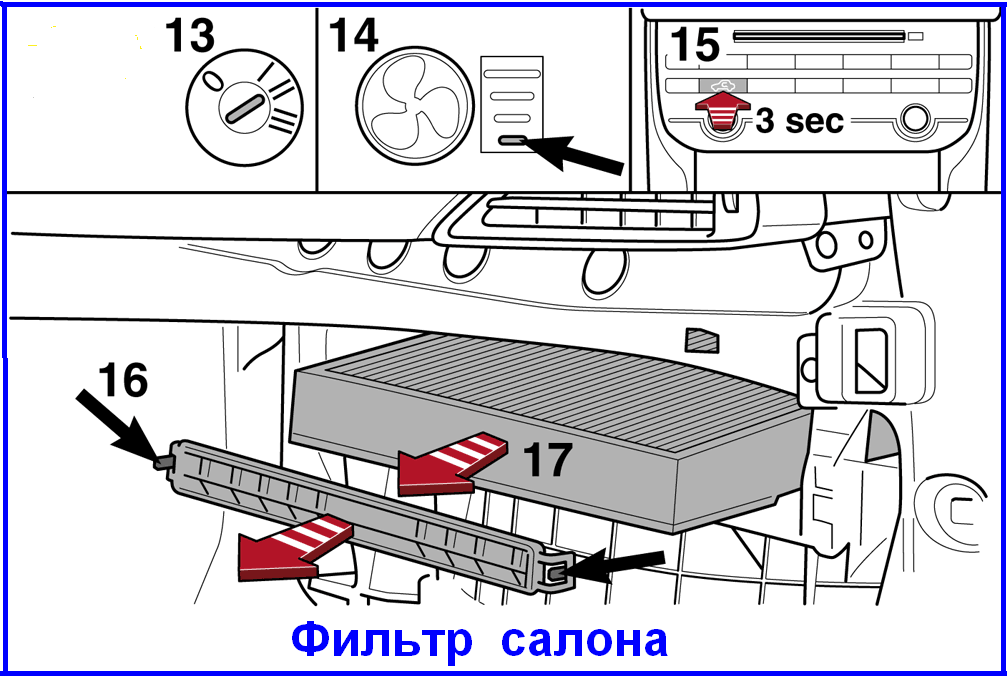 13
0
I
II
III
14
15
3 sec
16
17
Фильтр салона