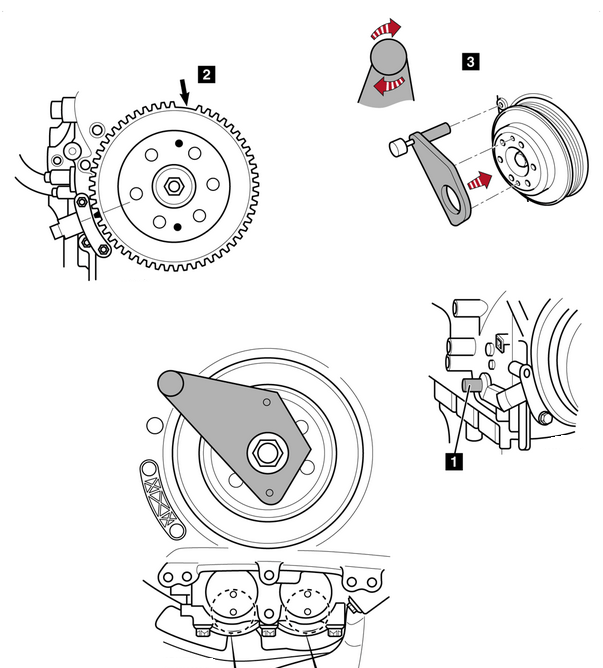 2

3

1