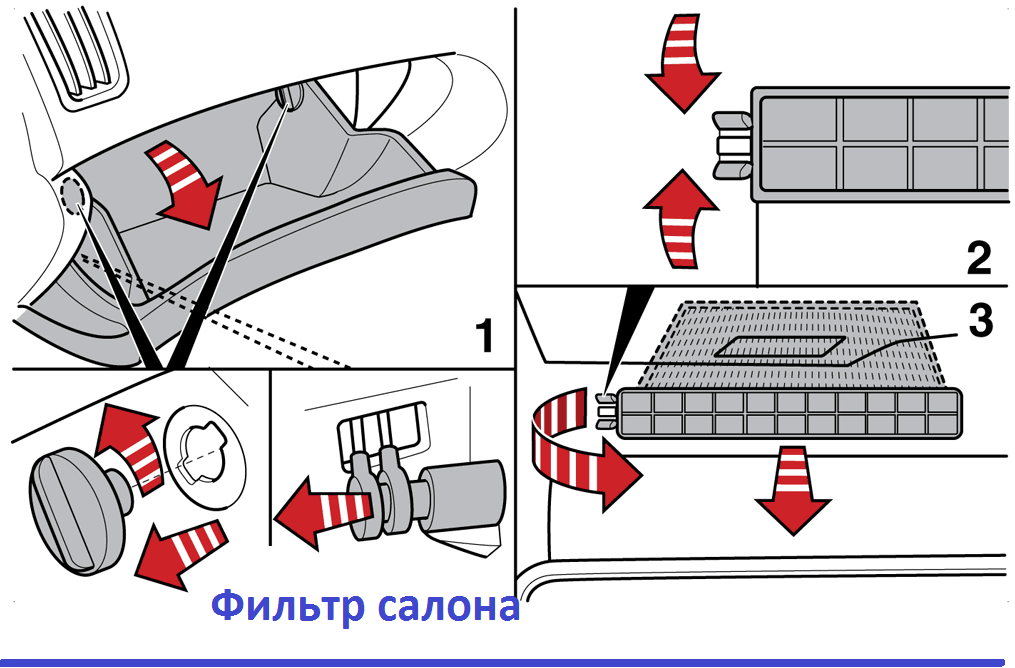 1

2

3

Фильтр салона