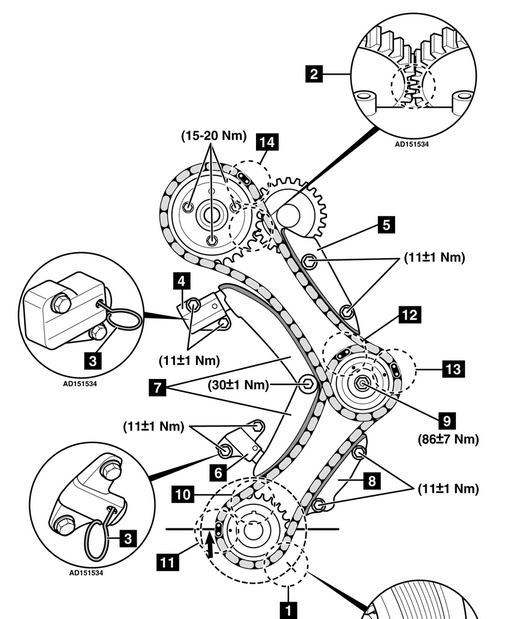 2

AD151534

(15-20 Nm)

14

5

(11±1 Nm)

4

12

3

(11±1 Nm)

13

AD151534

7

(30±1 Nm)

9

(86±7 Nm)

(11±1 Nm)

6

8

(11±1 Nm)

10

3

11

AD151534

1