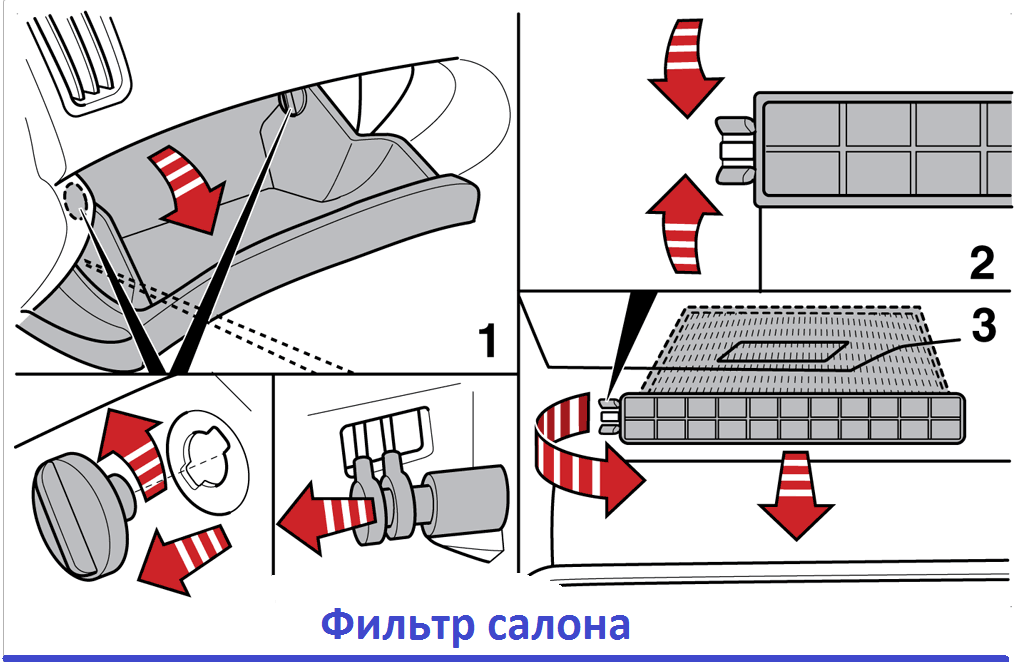 1

2

3

Фильтр салона