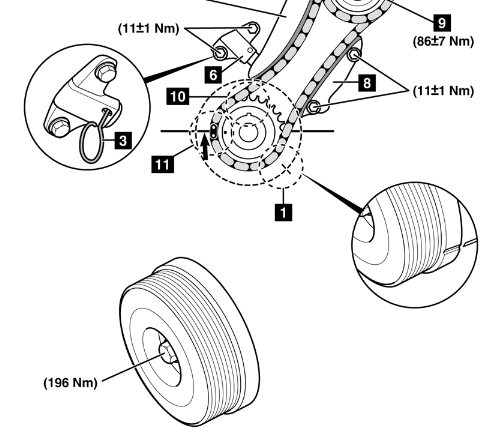 (11±1 Nm)
9
(86±7 Nm)
6
8
(11±1 Nm)
10
3
11
1
(196 Nm)